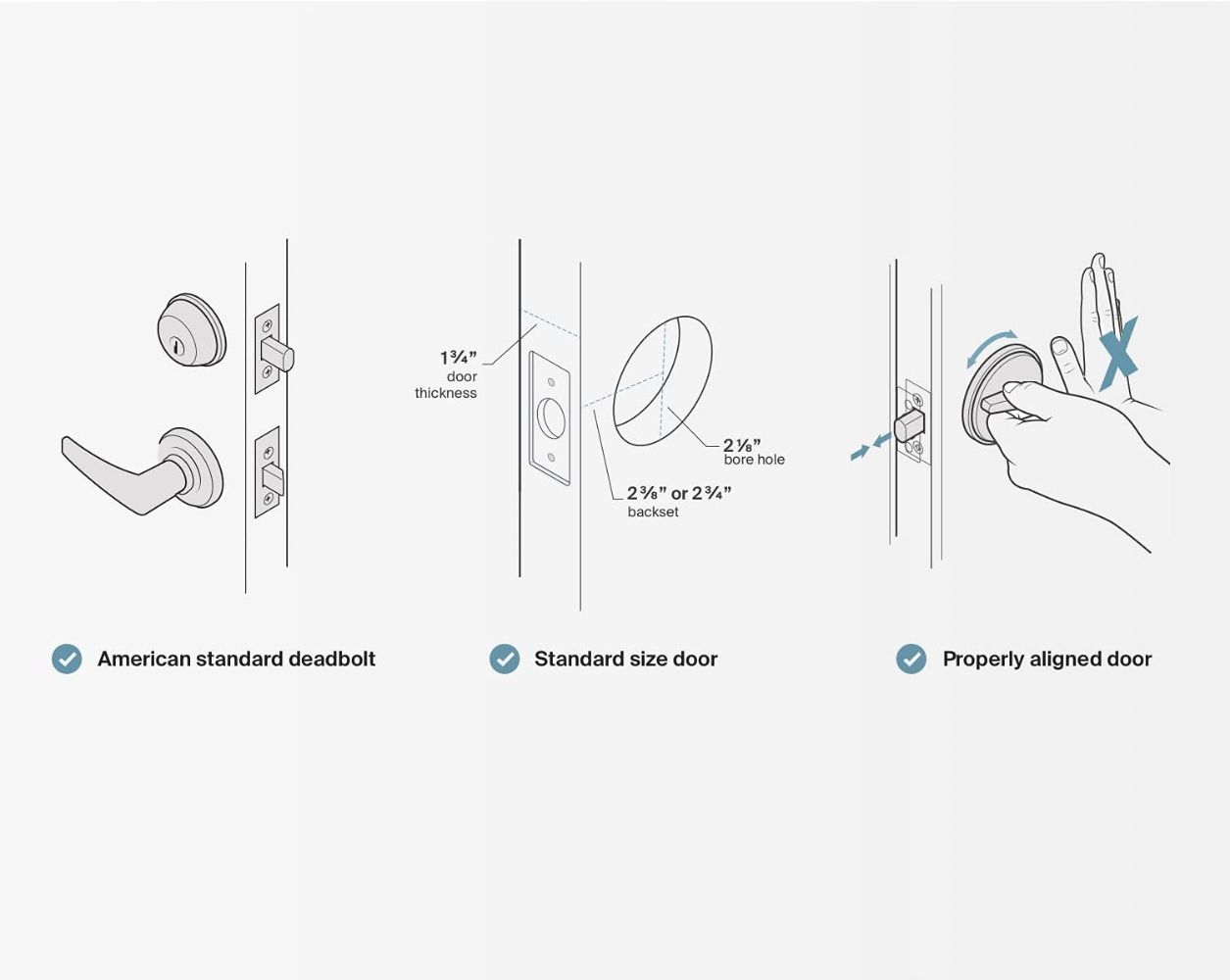 1¾"
door
thickness

2⅛"
bore hole

2⅜" or 2¾"
backset

American standard deadbolt

Standard size door

Properly aligned door